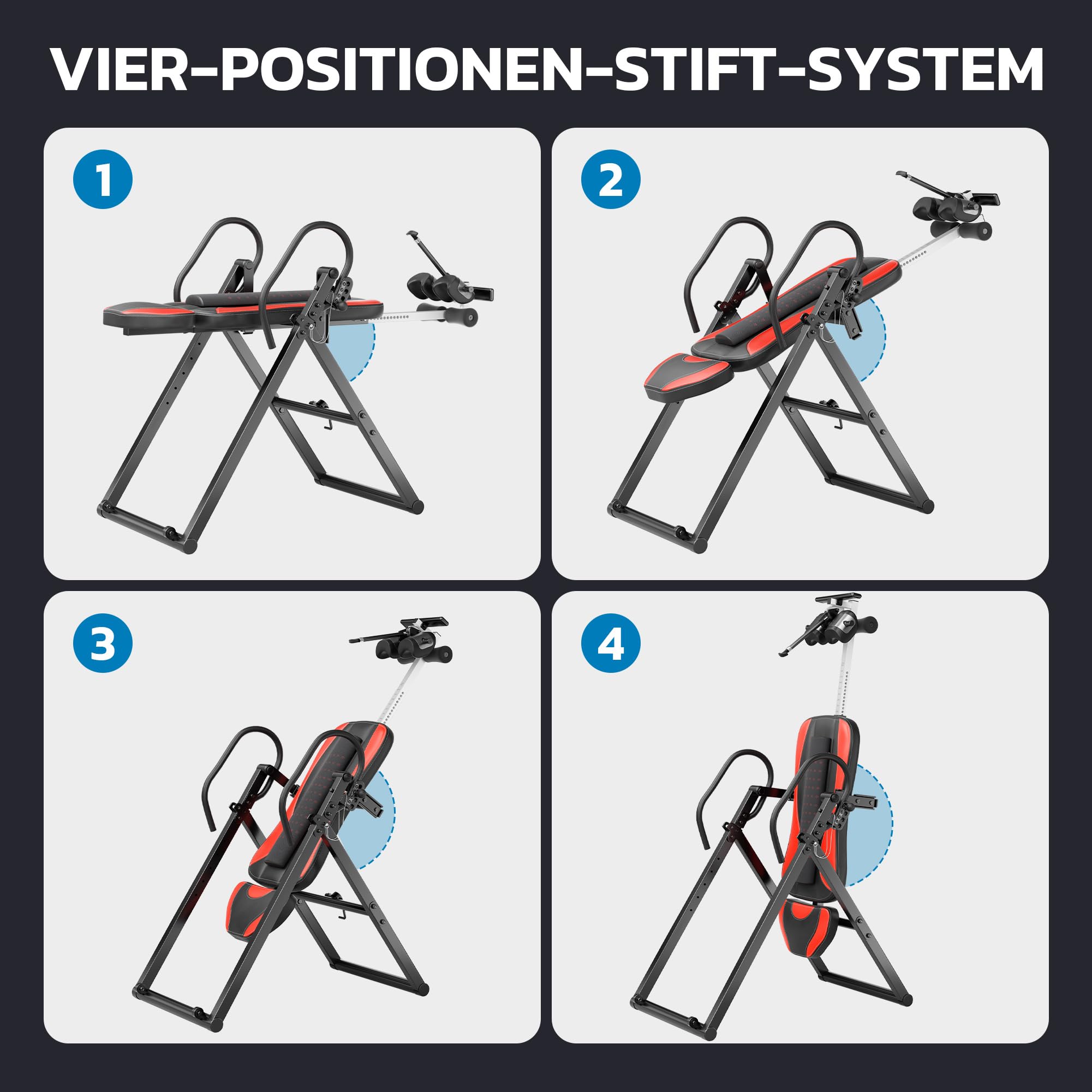 VIER-POSITIONEN-STIFT-SYSTEM

1

2

3

4